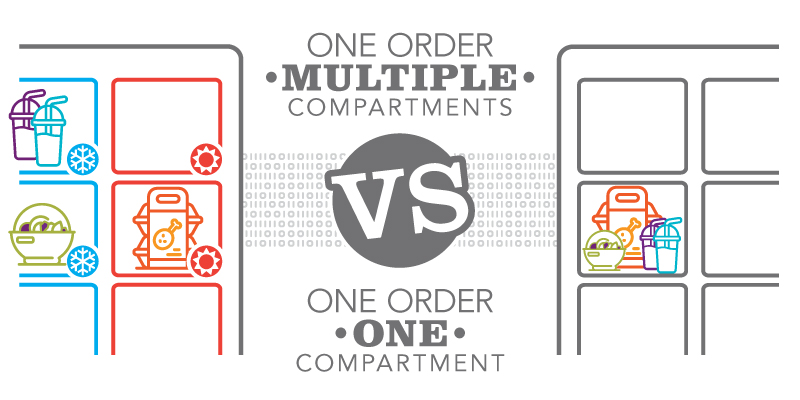 ONE ORDER
•MULTIPLE•
COMPARTMENTS

VS

ONE ORDER
•ONE•
COMPARTMENT